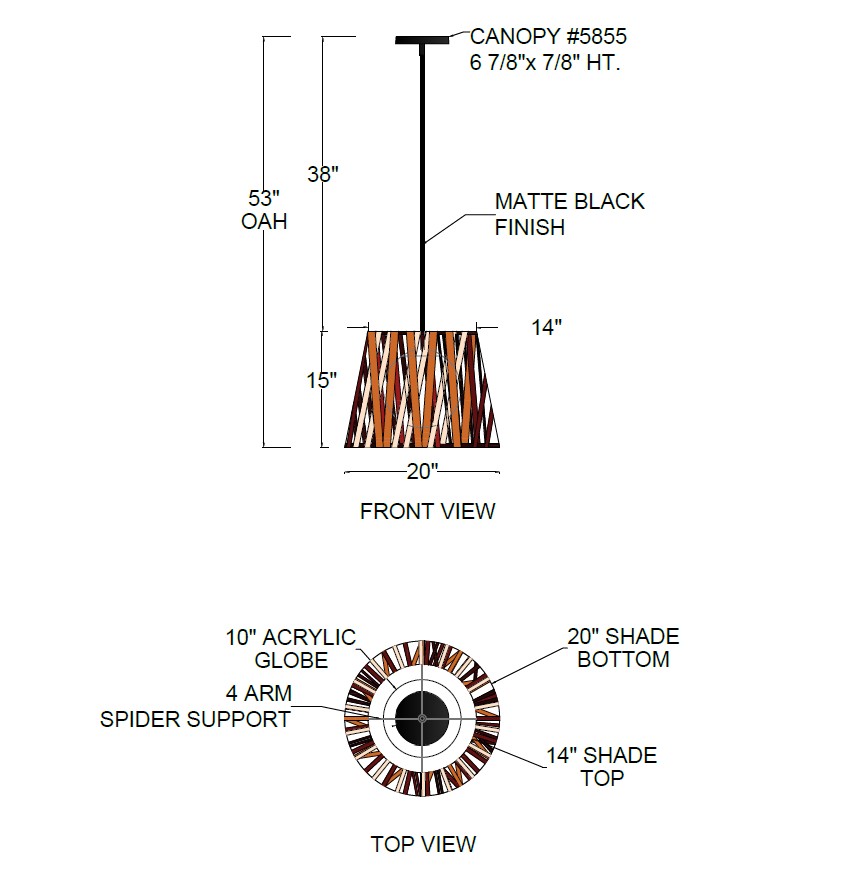 CANOPY #5855
6 7/8"x 7/8" HT.

53"
OAH

38"

MATTE BLACK
FINISH

14"

15"

20"

FRONT VIEW

10" ACRYLIC
GLOBE

4 ARM
SPIDER SUPPORT

20" SHADE
BOTTOM

14" SHADE
TOP

TOP VIEW