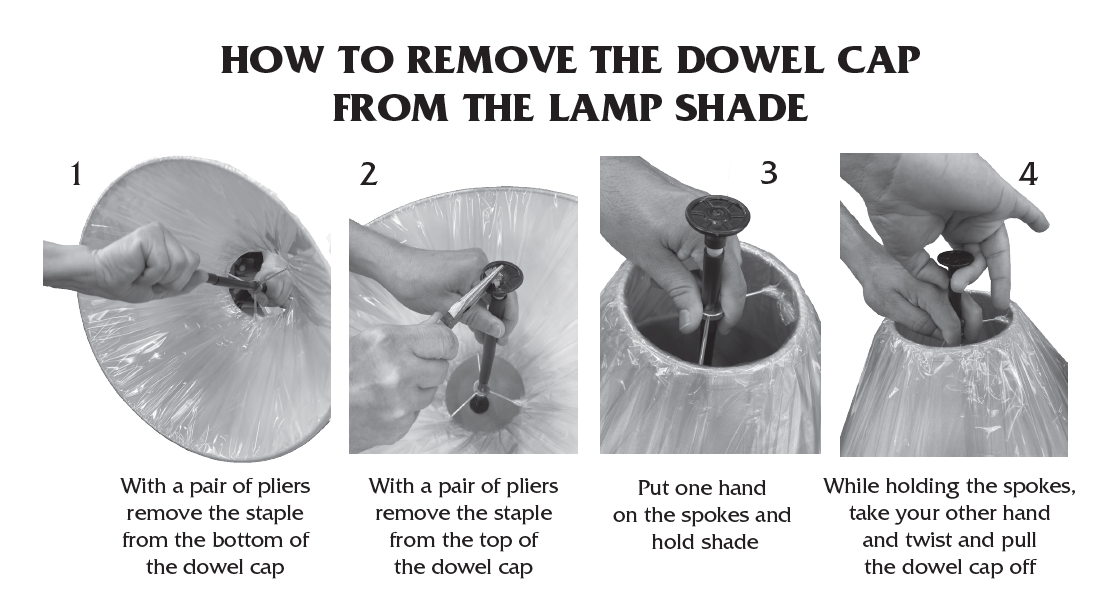 HOW TO REMOVE THE DOWEL CAP FROM THE LAMP SHADE

1

With a pair of pliers remove the staple from the bottom of the dowel cap

2

With a pair of pliers remove the staple from the top of the dowel cap

3

Put one hand on the spokes and hold shade

4

While holding the spokes, take your other hand and twist and pull the dowel cap off